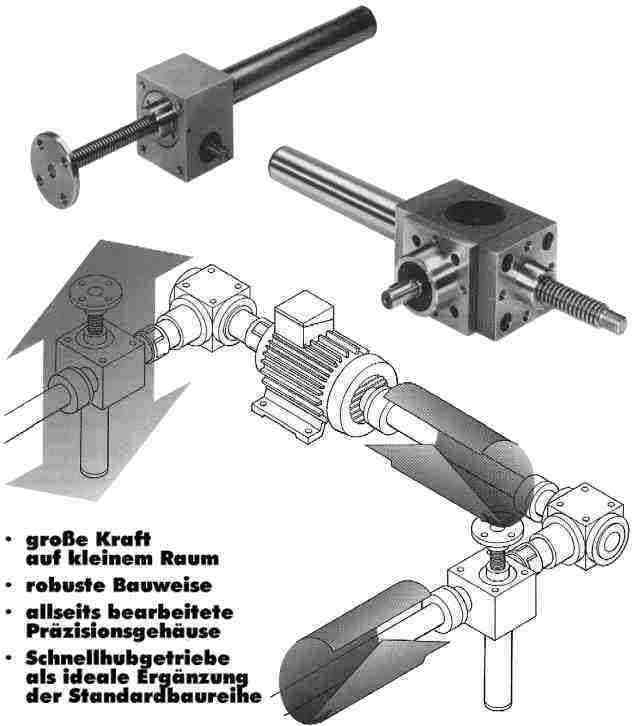 • große Kraft auf kleinem Raum
• robuste Bauweise
• allseits bearbeitete Präzisionsgehäuse
• Schnellhubgetriebe als ideale Ergänzung der Standardbaureihe